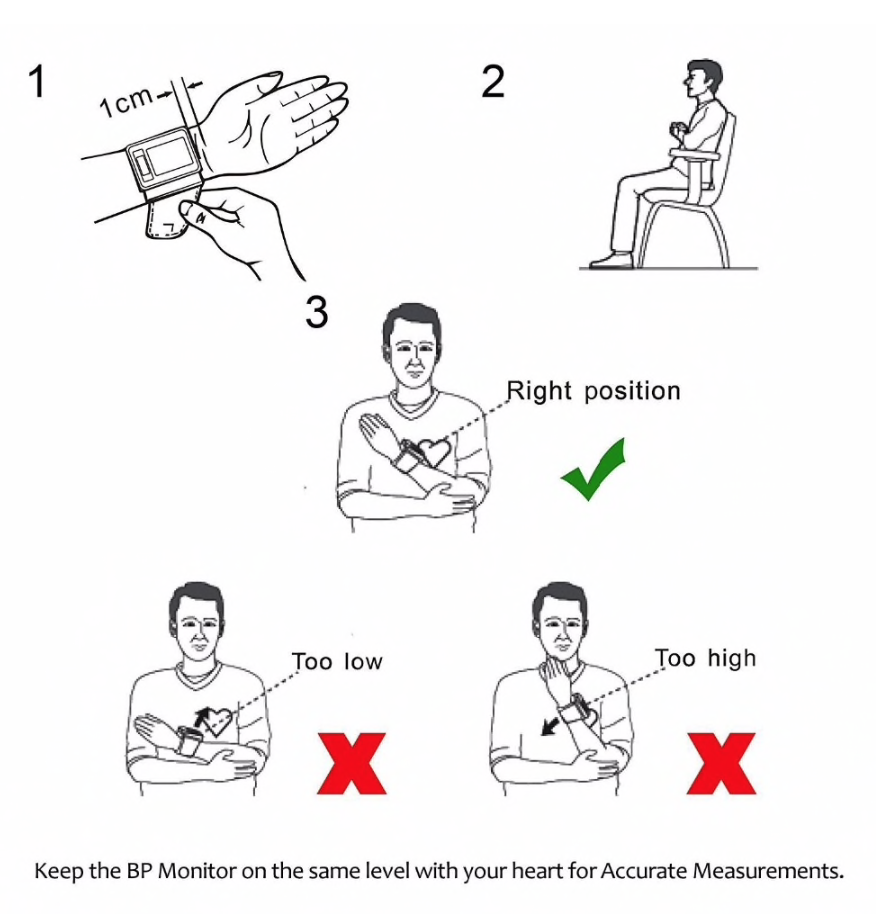 1

1cm

2

3

Right position

Too low

Too high

Keep the BP Monitor on the same level with your heart for Accurate Measurements.